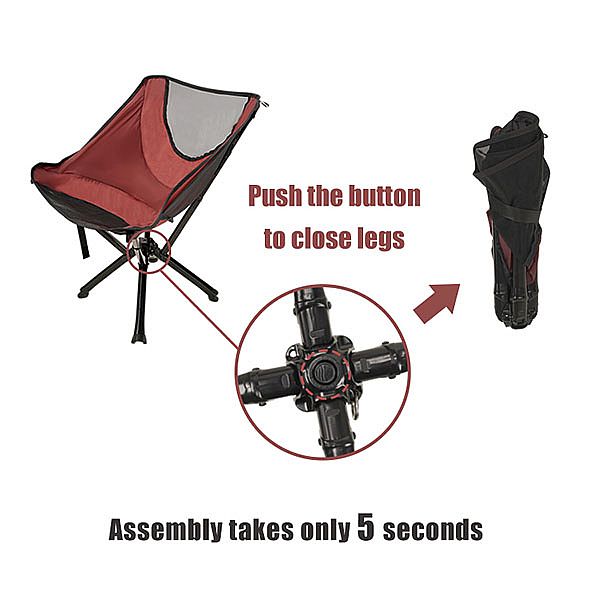 Push the button
to close legs

Assembly takes only 5 seconds